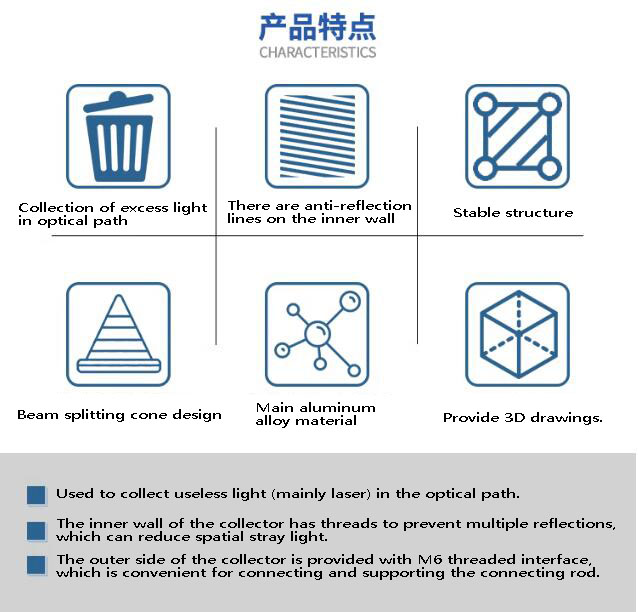 产品特点
CHARACTERISTICS

Collection of excess light in optical path

There are anti-reflection lines on the inner wall

Stable structure

Beam splitting cone design

Main aluminum alloy material

Provide 3D drawings.

Used to collect useless light (mainly laser) in the optical path.

The inner wall of the collector has threads to prevent multiple reflections, which can reduce spatial stray light.

The outer side of the collector is provided with M6 threaded interface, which is convenient for connecting and supporting the connecting rod.