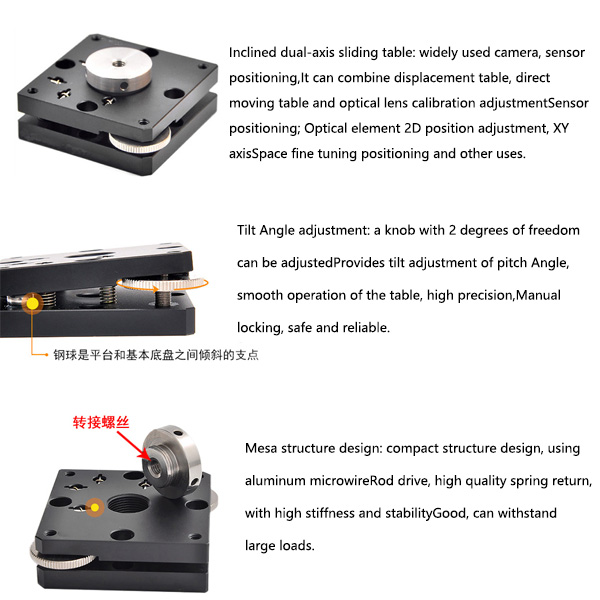 Inclined dual-axis sliding table: widely used camera, sensor positioning,It can combine displacement table, direct moving table and optical lens calibration adjustmentSensor positioning; Optical element 2D position adjustment, XY axisSpace fine tuning positioning and other uses.

Tilt Angle adjustment: a knob with 2 degrees of freedom can be adjustedProvides tilt adjustment of pitch Angle, smooth operation of the table, high precision,Manual locking, safe and reliable.

钢球是平台和基本底盘之间倾斜的支点

转接螺丝

Mesa structure design: compact structure design, using aluminum microwireRod drive, high quality spring return, with high stiffness and stabilityGood, can withstand large loads.