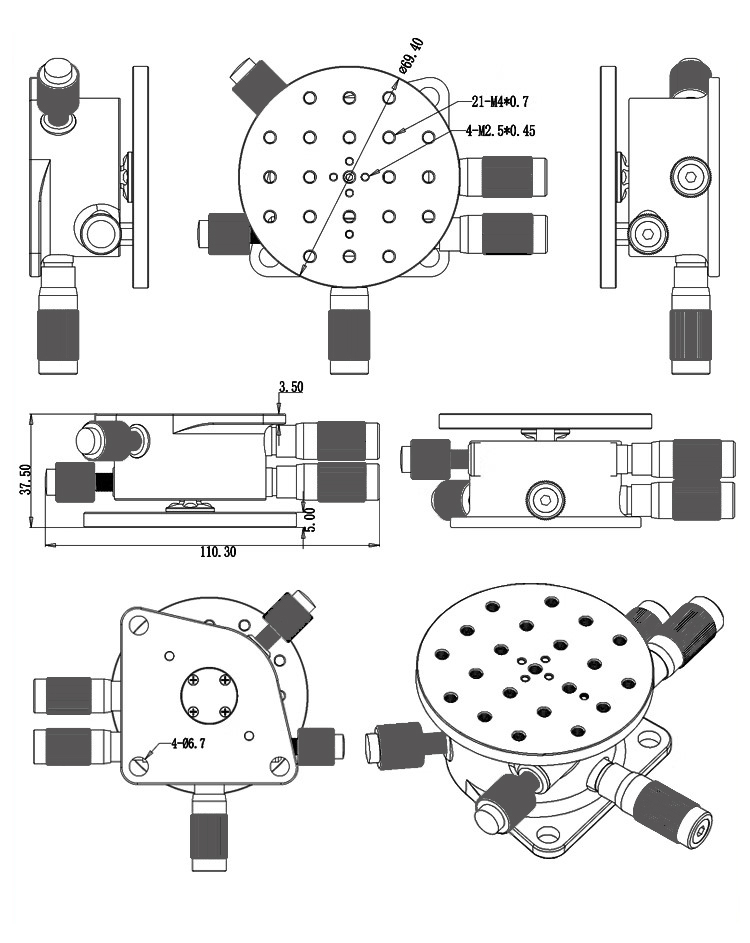 Ø69.40
21-M4*0.7
4-M2.5*0.45
3.50
37.50
5.00
110.30
4-Ø6.7