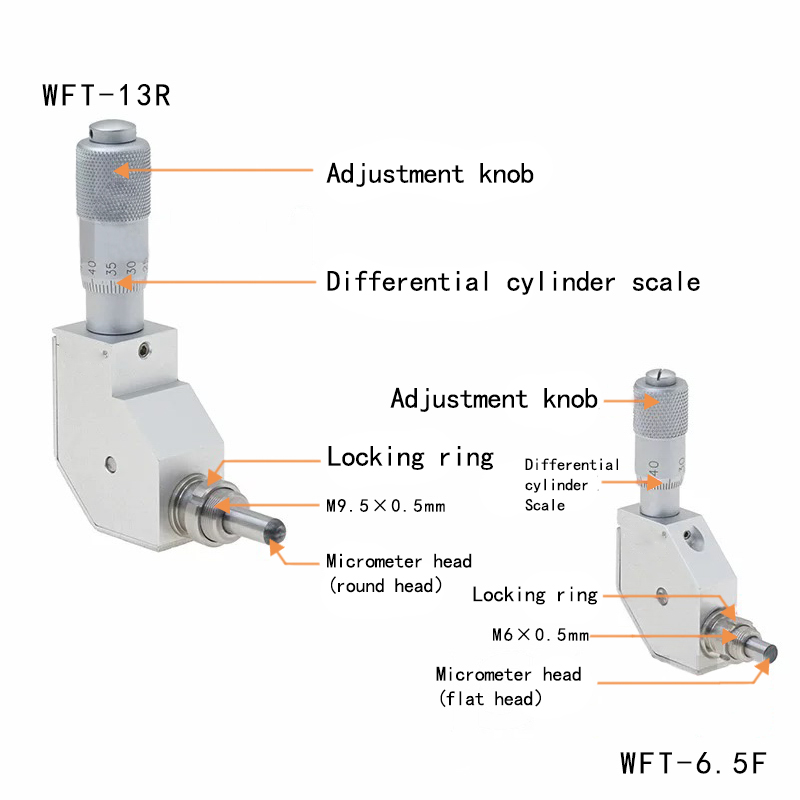 WFT-13R

Adjustment knob

40 35 30

Differential cylinder scale

Locking ring

M9.5×0.5mm

Micrometer head (round head)

Adjustment knob

Differential cylinder Scale

40 30

Locking ring

M6×0.5mm

Micrometer head (flat head)

WFT-6.5F