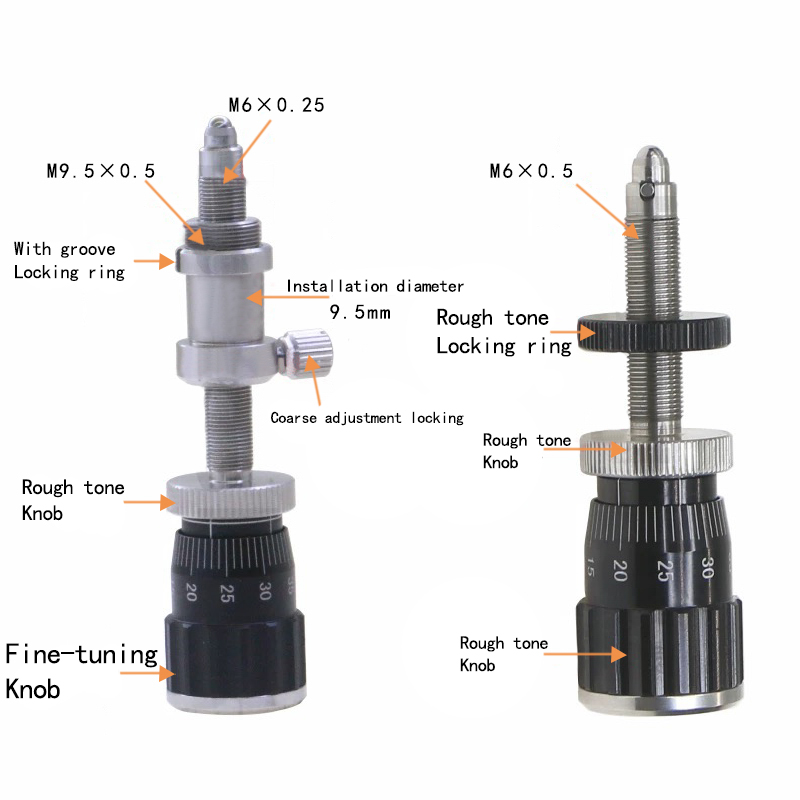 M6×0.25

M9.5×0.5

With groove
Locking ring

Installation diameter
9.5mm

Coarse adjustment locking

Rough tone
Knob

20 25 30 35

Fine-tuning
Knob

M6×0.5

Rough tone
Locking ring

Rough tone
Knob

15 20 25 30

Rough tone
Knob