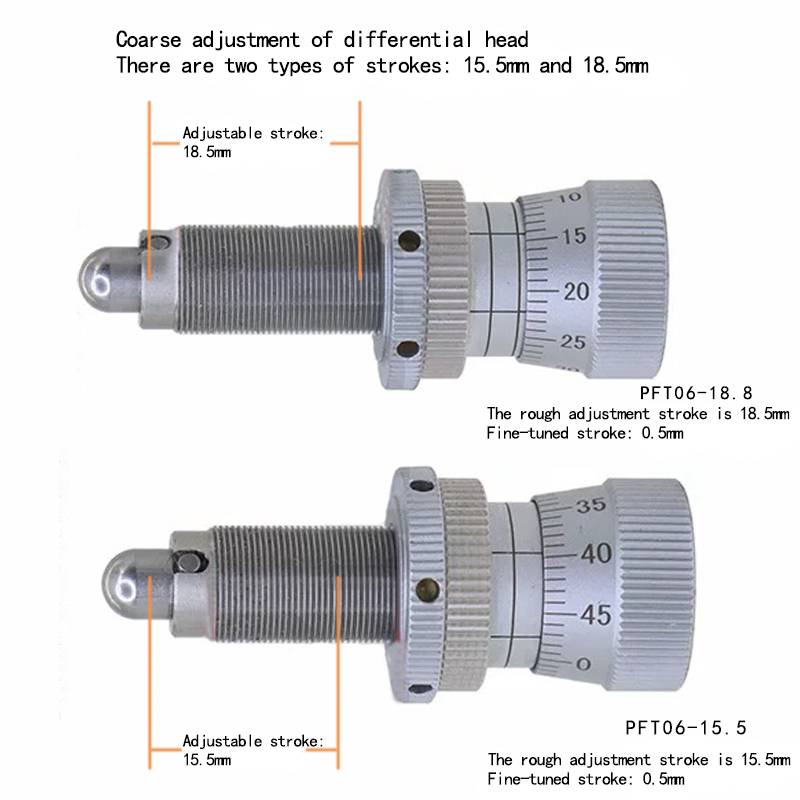 Coarse adjustment of differential head
There are two types of strokes: 15.5mm and 18.5mm

Adjustable stroke:
18.5mm

10
15
20
25

PFT06-18.8
The rough adjustment stroke is 18.5mm
Fine-tuned stroke: 0.5mm

35
40
45
0

PFT06-15.5

Adjustable stroke:
15.5mm

The rough adjustment stroke is 15.5mm
Fine-tuned stroke: 0.5mm