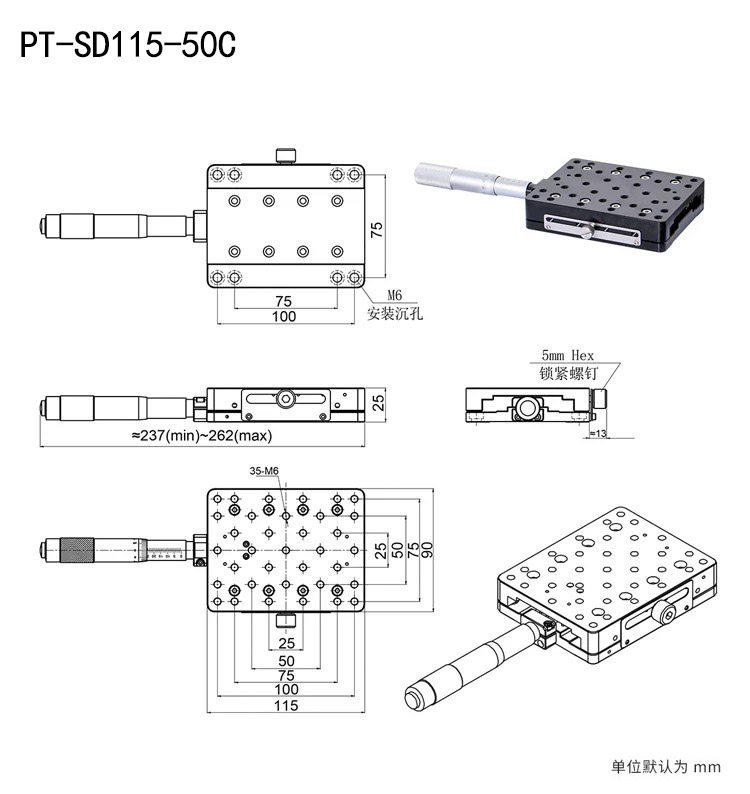 PT-SD115-50C

75

75
100

M6
安装沉孔

5mm Hex
锁紧螺钉

25

≈237(min)~262(max)

≈13

35-M6

25
50
75
90

25
50
75
100
115

单位默认为 mm