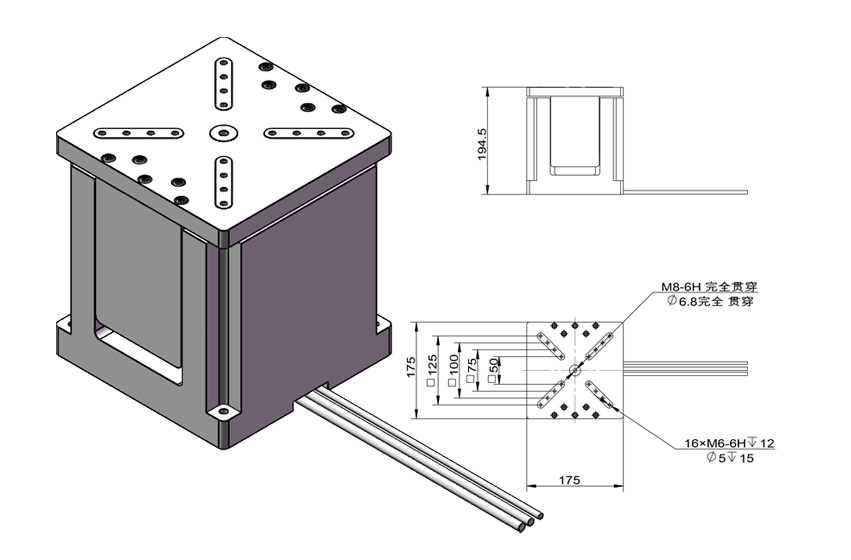 194.5

M8-6H 完全贯穿
$\varnothing$6.8完全 贯穿

175
□125
□100
□75
□50

16×M6-6H↧12
$\varnothing$5↧15

175