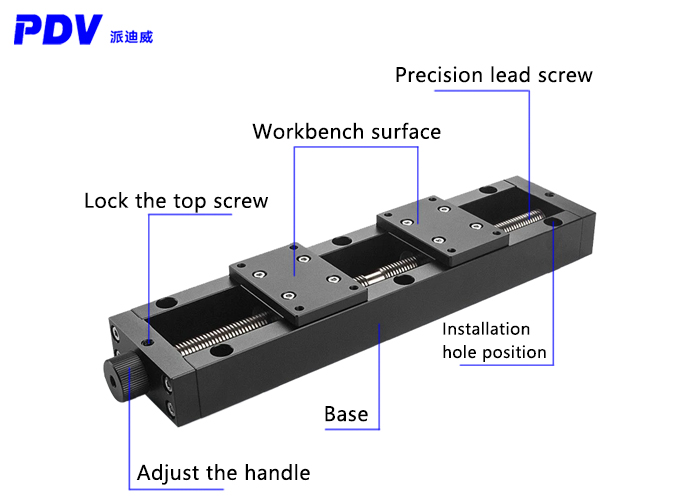 PDV 派迪威

Precision lead screw

Workbench surface

Lock the top screw

Installation hole position

Base

Adjust the handle