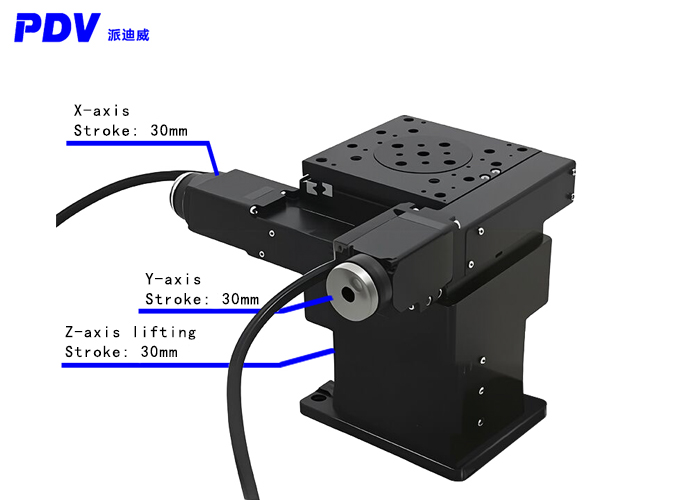 PDV 派迪威

X-axis
Stroke: 30mm

Y-axis
Stroke: 30mm

Z-axis lifting
Stroke: 30mm