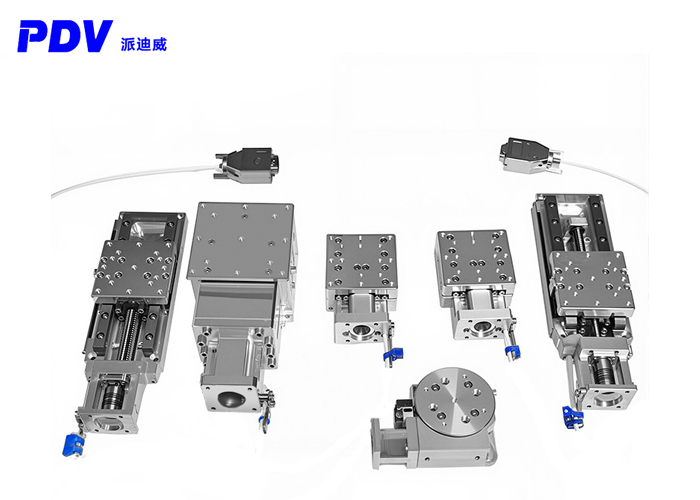 PDV 派迪威