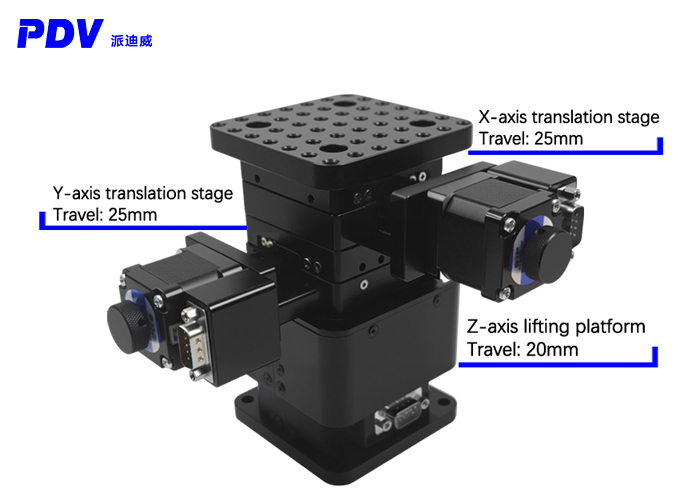 PDV 派迪威

X-axis translation stage
Travel: 25mm

Y-axis translation stage
Travel: 25mm

Z-axis lifting platform
Travel: 20mm